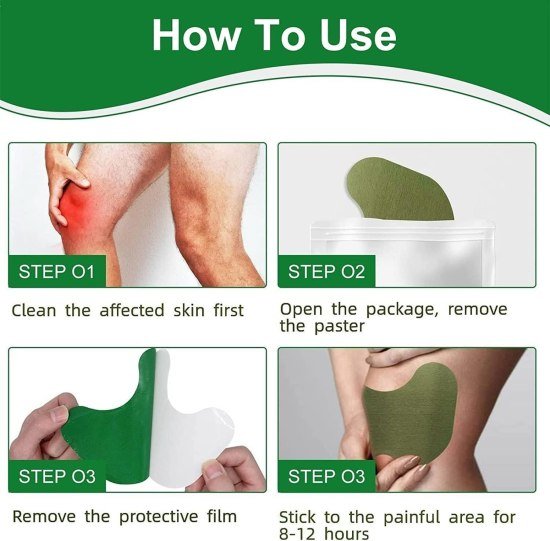 How To Use

STEP O1

Clean the affected skin first

STEP O2

Open the package, remove the paster

STEP O3

Remove the protective film

STEP O3

Stick to the painful area for 8-12 hours