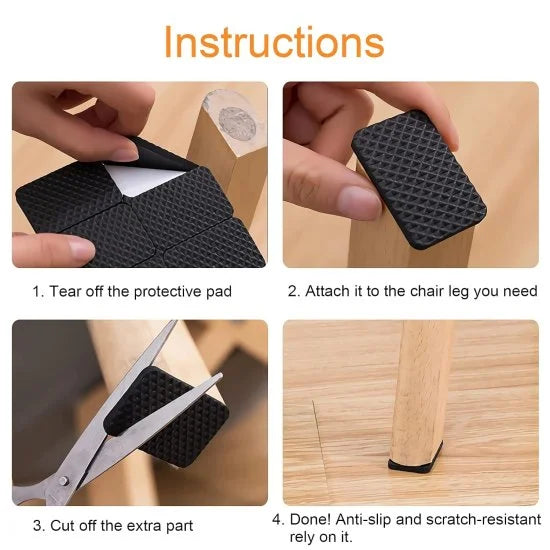 Instructions

1. Tear off the protective pad

2. Attach it to the chair leg you need

3. Cut off the extra part

4. Done! Anti-slip and scratch-resistant rely on it.