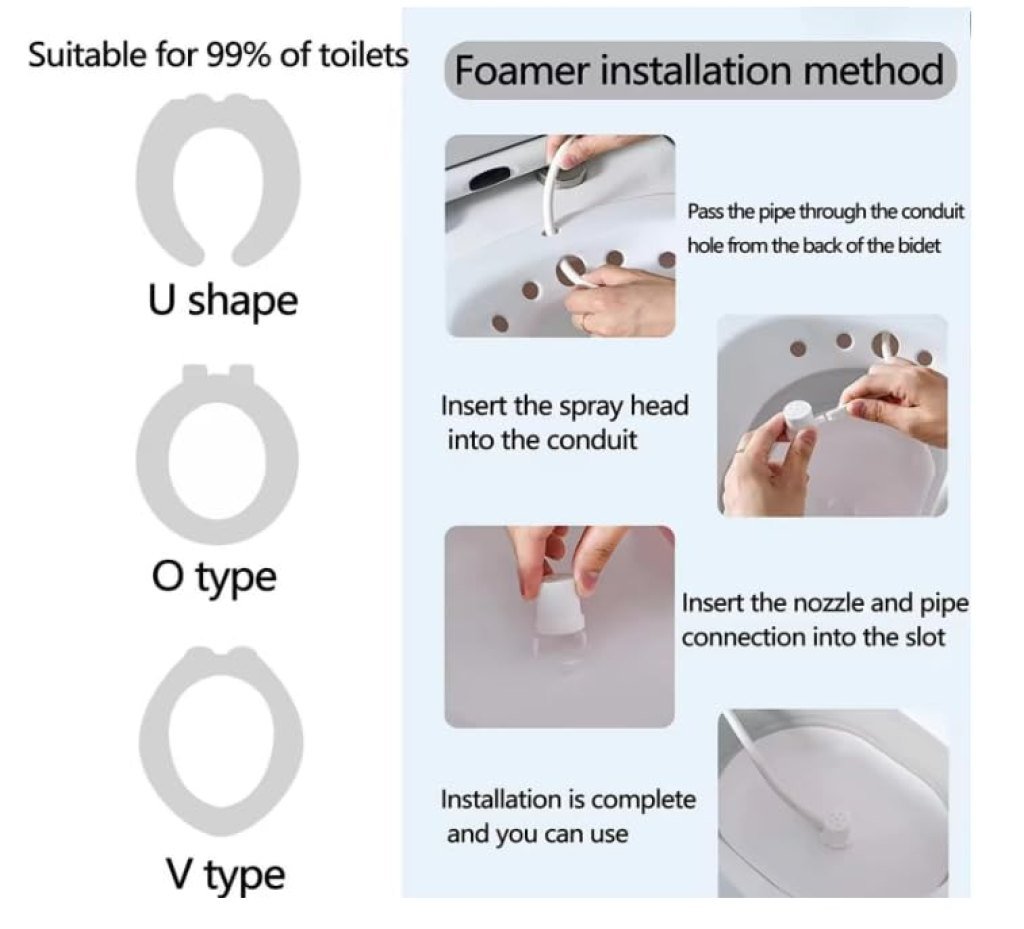 Suitable for 99% of toilets

U shape

O type

V type

Foamer installation method

Pass the pipe through the conduit hole from the back of the bidet

Insert the spray head into the conduit

Insert the nozzle and pipe connection into the slot

Installation is complete and you can use